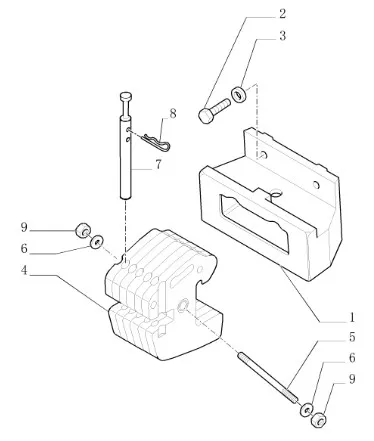 2
3
8
7
9
6
4
1
5
6
9