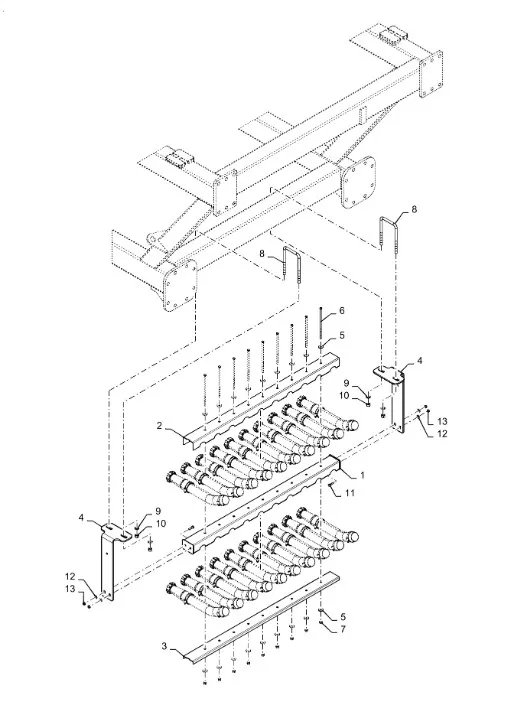 8
8
6
5
4
9
10
13
12
2
1
11
4
9
10
12
13
5
7
3